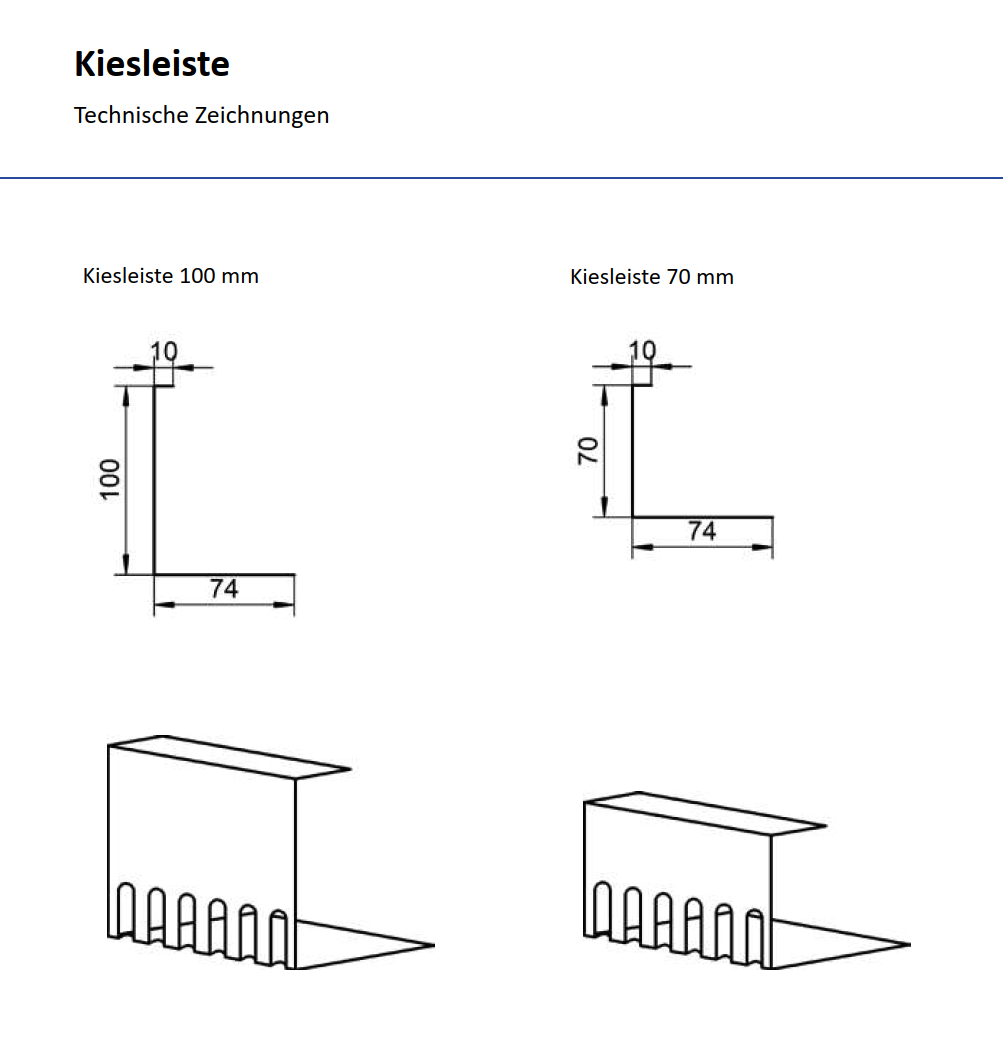 Kiesleiste

Technische Zeichnungen

Kiesleiste 100 mm

10
100
74

Kiesleiste 70 mm

10
70
74